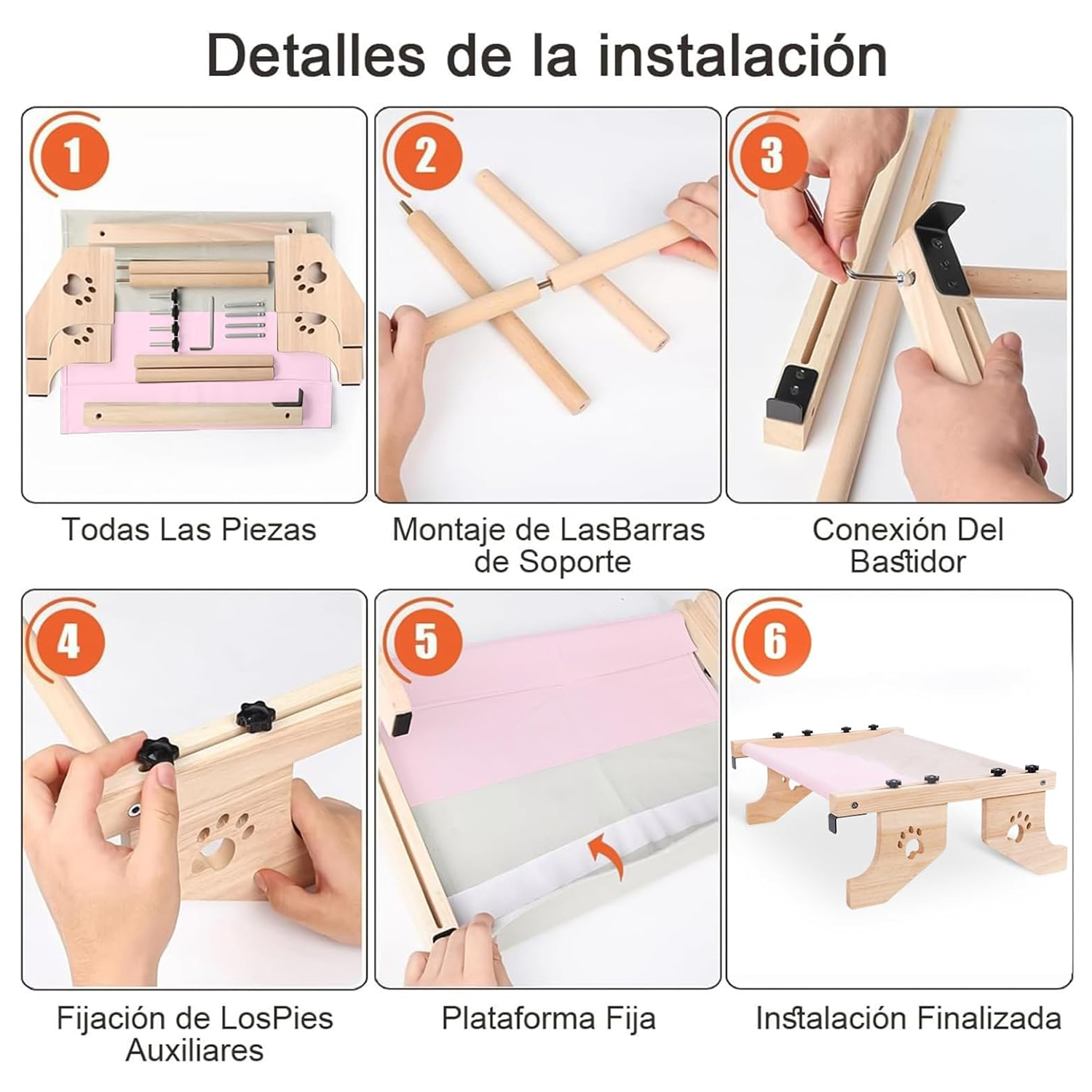 Detalles de la instalación

1

Todas Las Piezas

2

Montaje de LasBarras de Soporte

3

Conexión Del Bastidor

4

Fijación de LosPies Auxiliares

5

Plataforma Fija

6

Instalación Finalizada