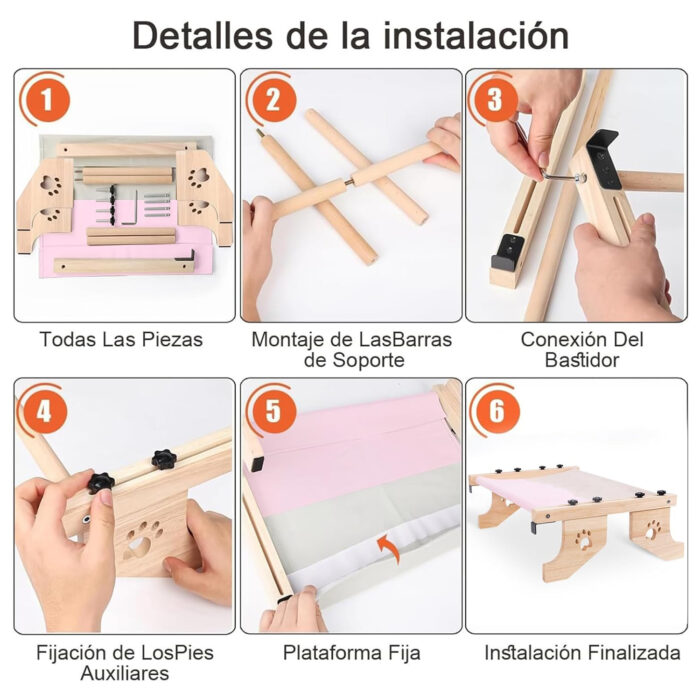 Detalles de la instalación

1

Todas Las Piezas

2

Montaje de LasBarras de Soporte

3

Conexión Del Bastidor

4

Fijación de LosPies Auxiliares

5

Plataforma Fija

6

Instalación Finalizada