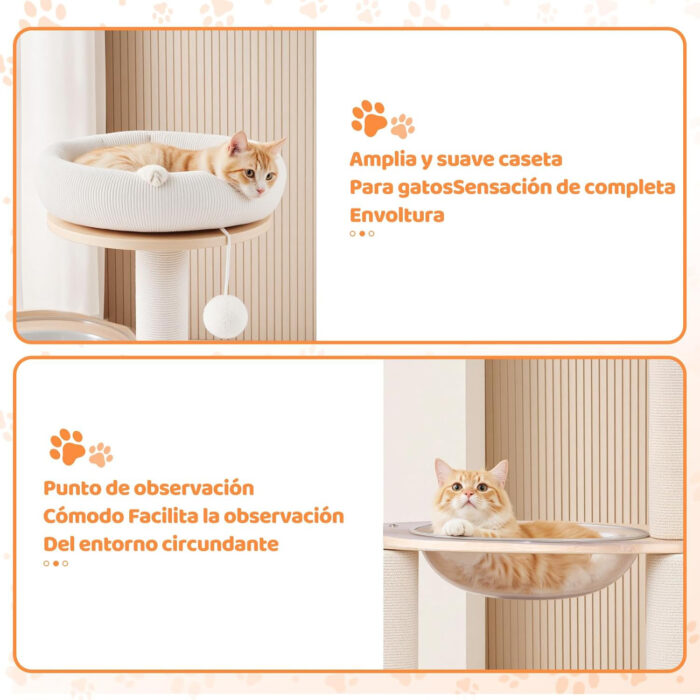 Amplia y suave caseta
Para gatosSensación de completa
Envoltura

Punto de observación
Cómodo Facilita la observación
Del entorno circundante