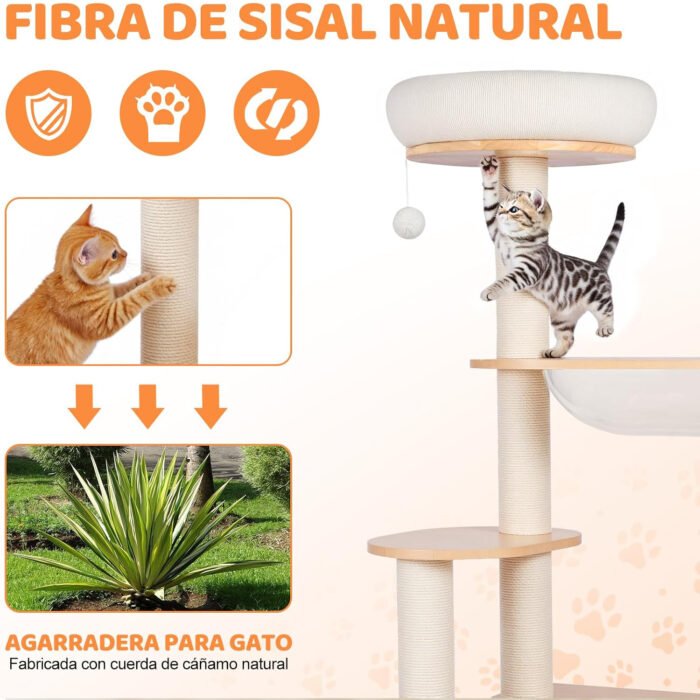 FIBRA DE SISAL NATURAL

AGARRADERA PARA GATO
Fabricada con cuerda de cáñamo natural