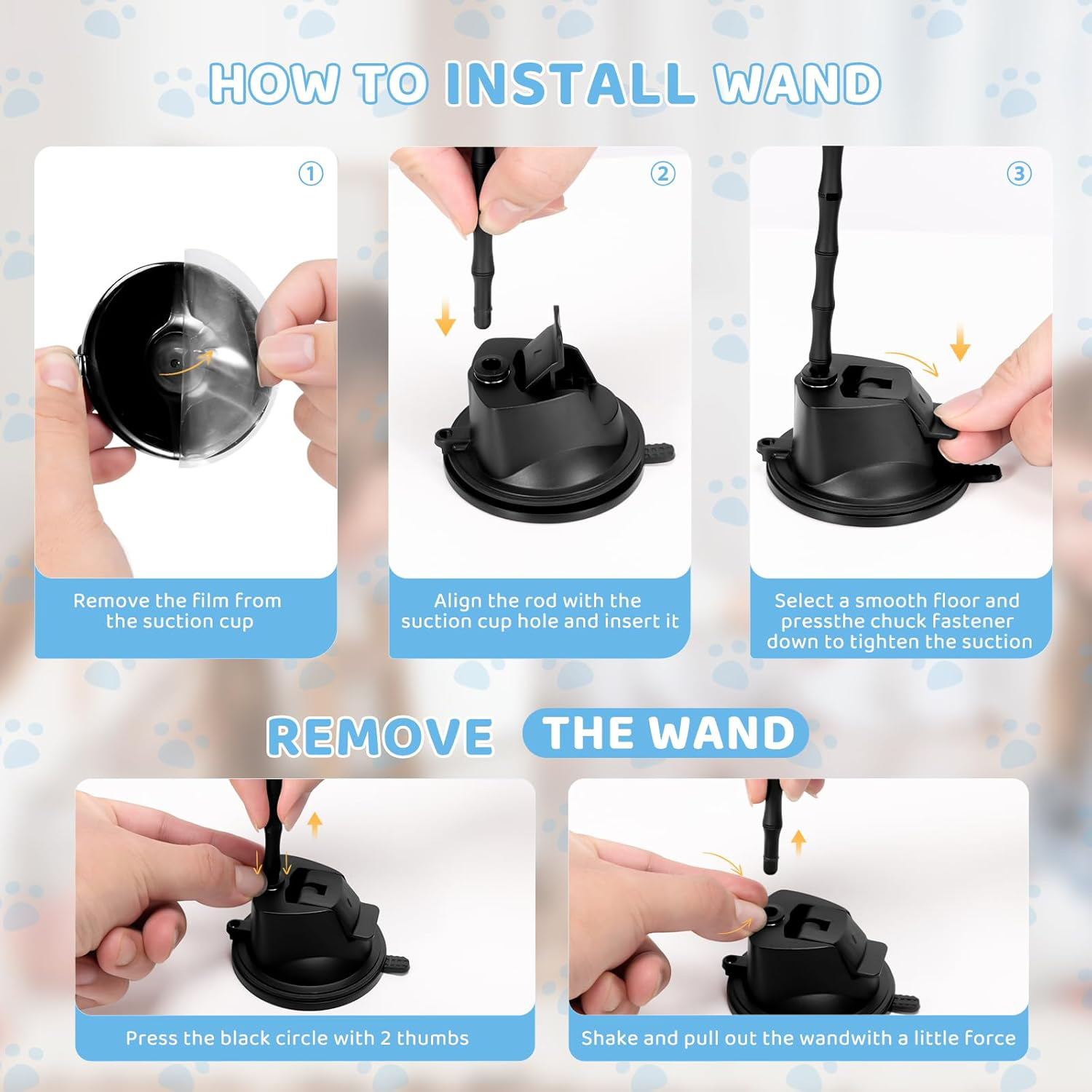 HOW TO INSTALL WAND

①

Remove the film from the suction cup

②

Align the rod with the suction cup hole and insert it

③

Select a smooth floor and pressthe chuck fastener down to tighten the suction

REMOVE THE WAND

Press the black circle with 2 thumbs

Shake and pull out the wandwith a little force