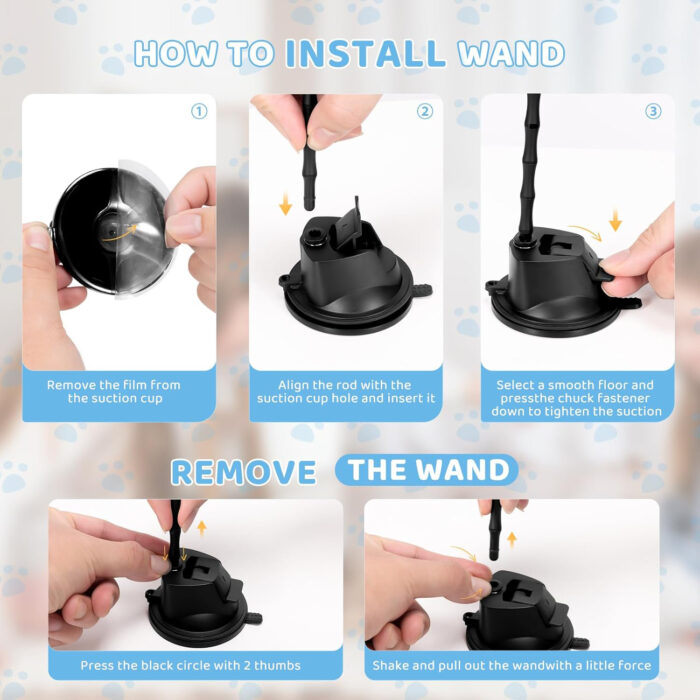 HOW TO INSTALL WAND

①
Remove the film from the suction cup

②
Align the rod with the suction cup hole and insert it

③
Select a smooth floor and pressthe chuck fastener down to tighten the suction

REMOVE THE WAND

Press the black circle with 2 thumbs

Shake and pull out the wandwith a little force