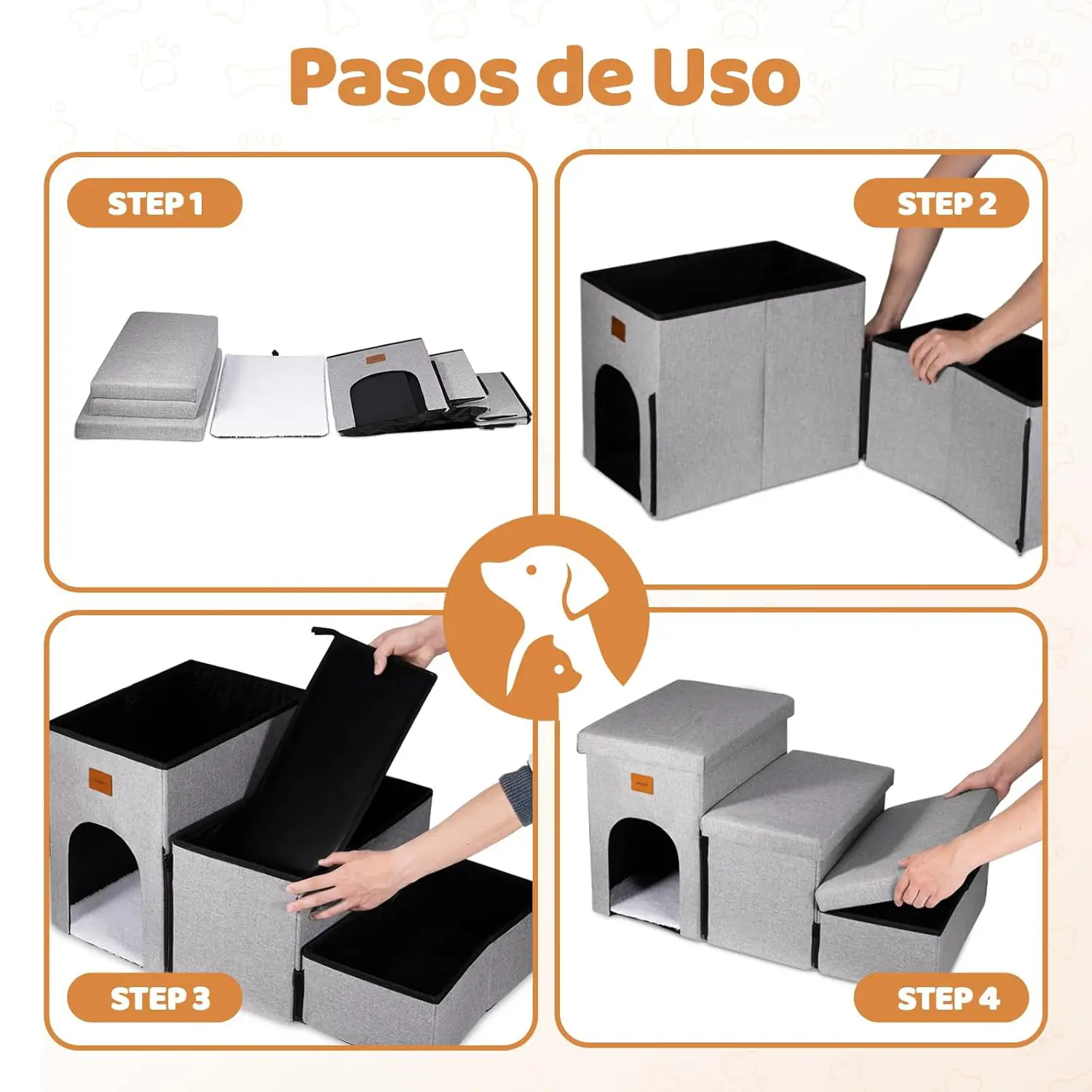 Pasos de Uso

STEP 1

STEP 2

STEP 3

STEP 4