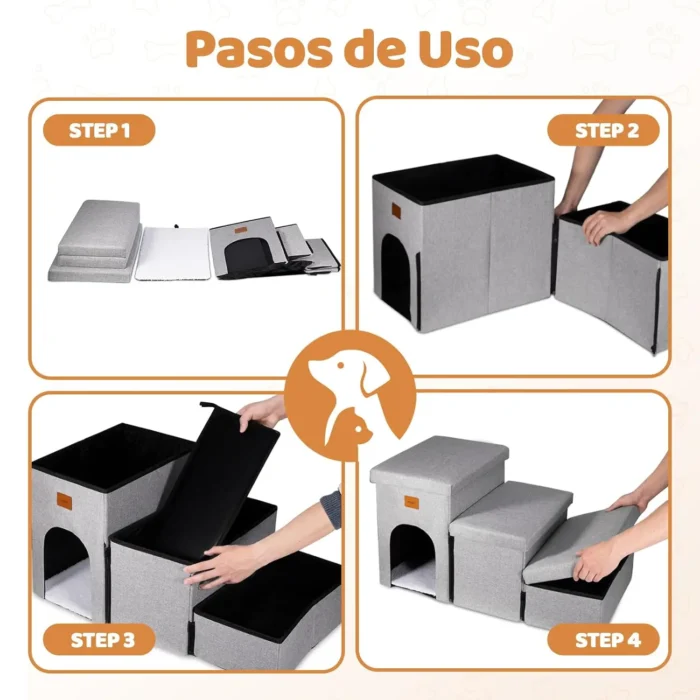 Pasos de Uso

STEP 1

STEP 2

STEP 3

STEP 4