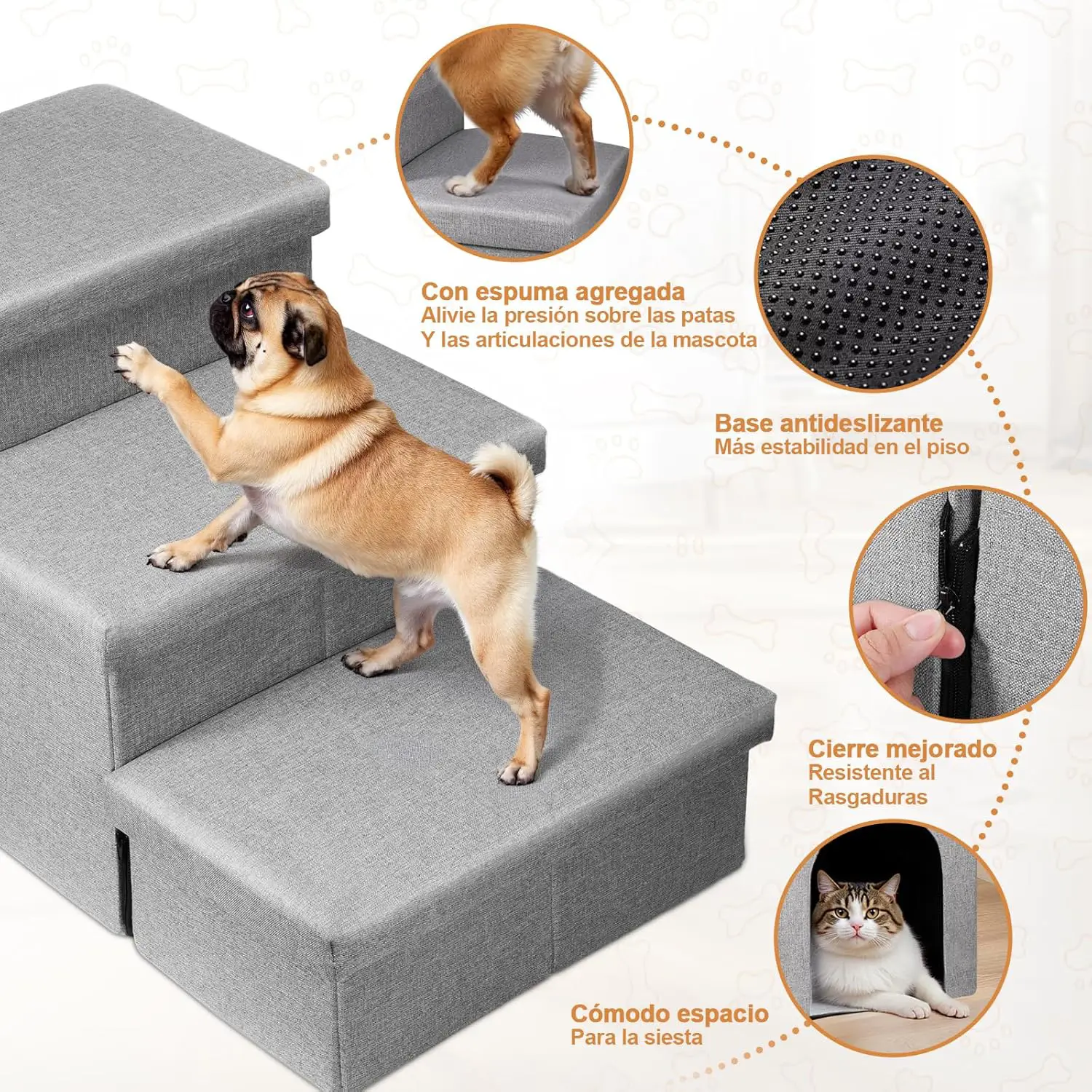 Con espuma agregada
Alivie la presión sobre las patas
Y las articulaciones de la mascota

Base antideslizante
Más estabilidad en el piso

Cierre mejorado
Resistente al
Rasgaduras

Cómodo espacio
Para la siesta