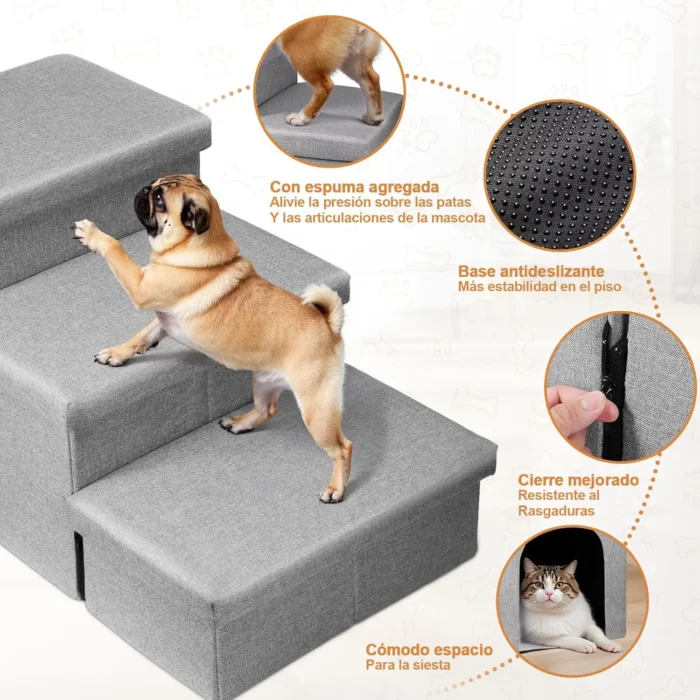 Con espuma agregada
Alivie la presión sobre las patas
Y las articulaciones de la mascota

Base antideslizante
Más estabilidad en el piso

Cierre mejorado
Resistente al
Rasgaduras

Cómodo espacio
Para la siesta