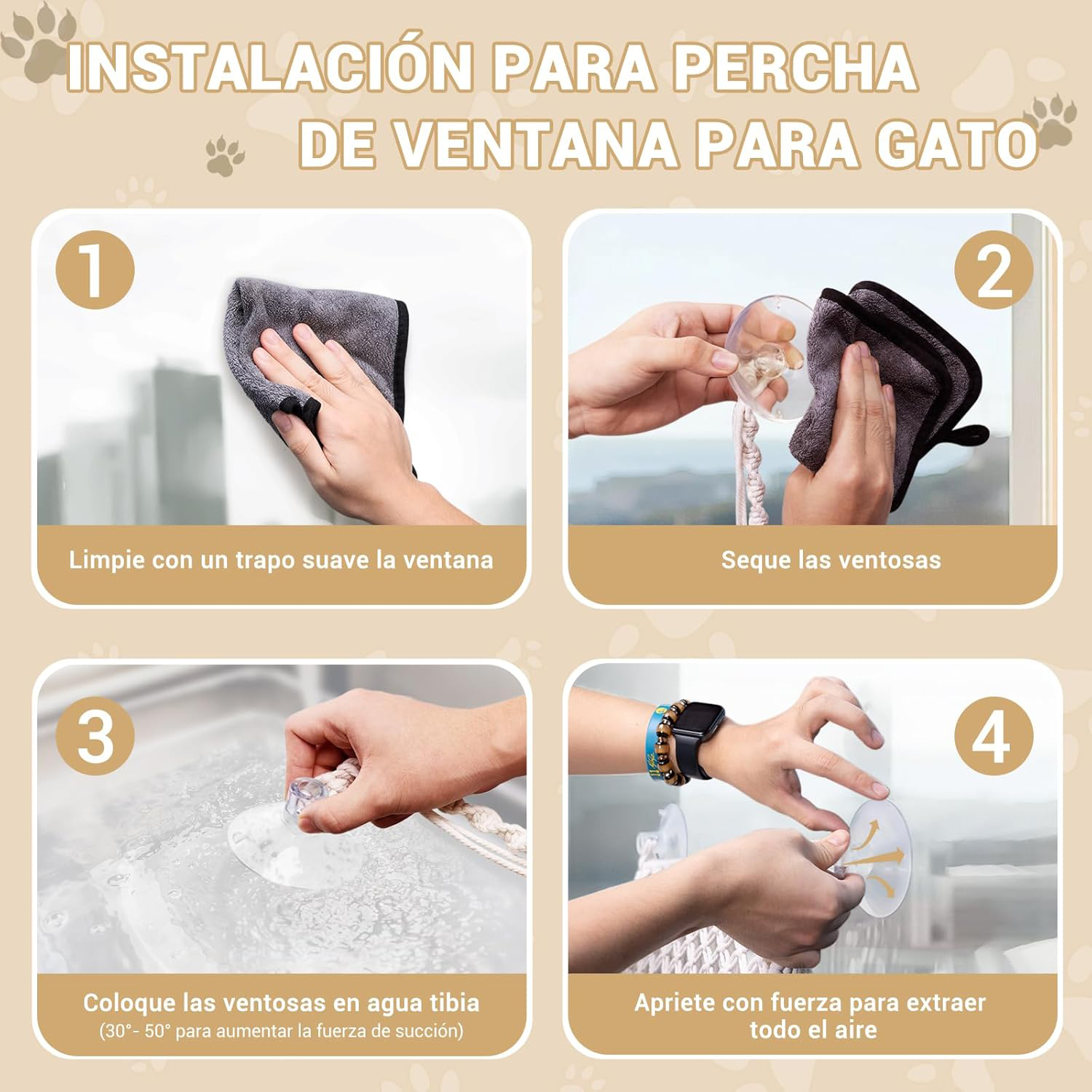 INSTALACIÓN PARA PERCHA DE VENTANA PARA GATO

1

Limpie con un trapo suave la ventana

2

Seque las ventosas

3

Coloque las ventosas en agua tibia
(30°- 50° para aumentar la fuerza de succión)

4

Apriete con fuerza para extraer todo el aire