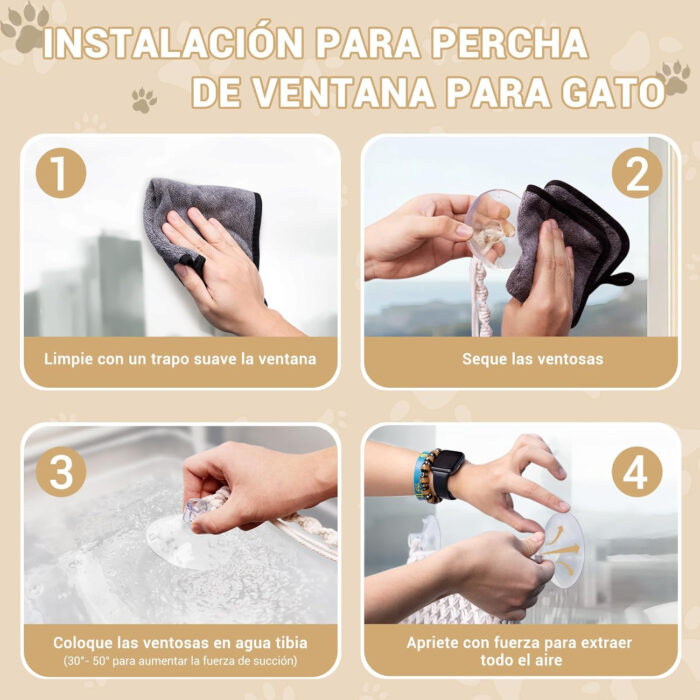 INSTALACIÓN PARA PERCHA DE VENTANA PARA GATO

1

Limpie con un trapo suave la ventana

2

Seque las ventosas

3

Coloque las ventosas en agua tibia
(30°- 50° para aumentar la fuerza de succión)

4

Apriete con fuerza para extraer todo el aire