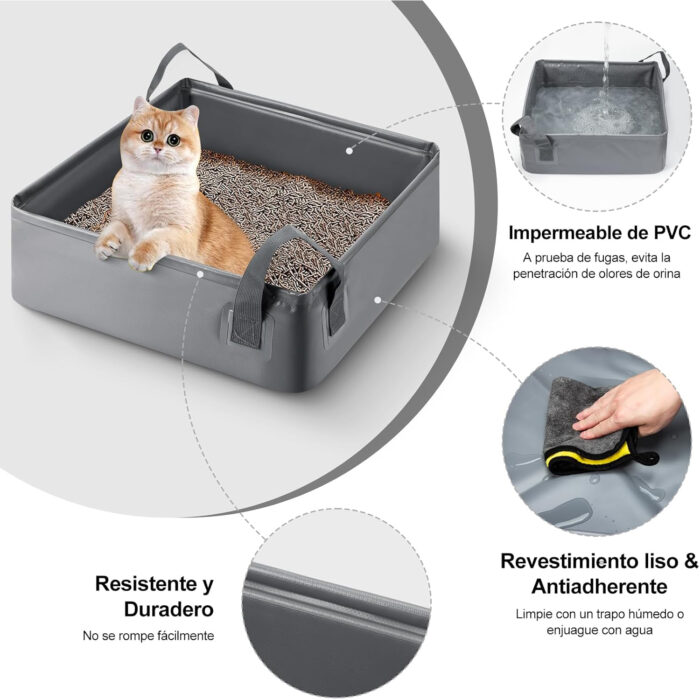 Impermeable de PVC

A prueba de fugas, evita la penetración de olores de orina

Revestimiento liso & Antiadherente

Limpie con un trapo húmedo o enjuague con agua

Resistente y Duradero

No se rompe fácilmente